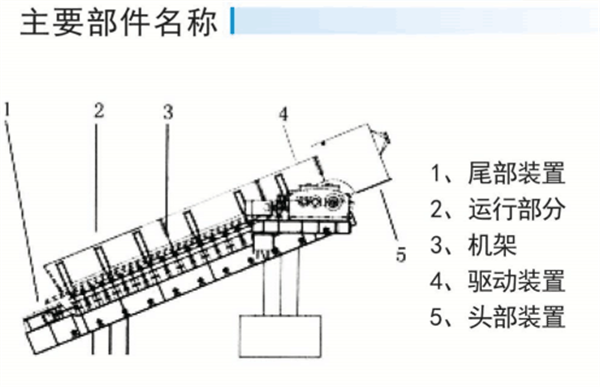 主要部件名称

1
2
3
4
5

1、尾部装置
2、运行部分
3、机架
4、驱动装置
5、头部装置